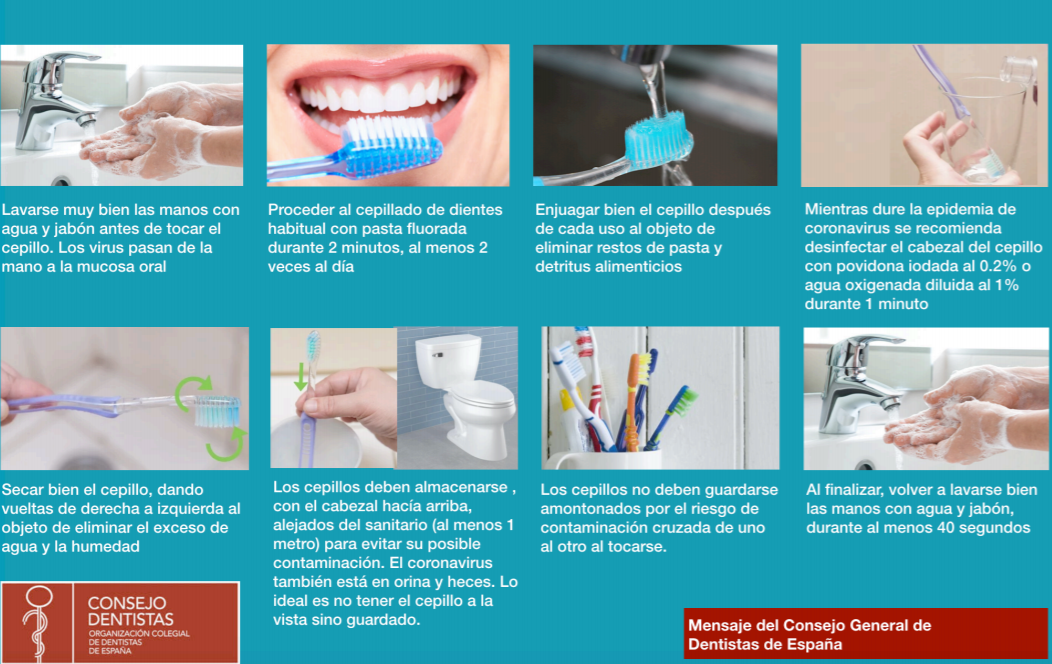 Lavarse muy bien las manos con agua y jabón antes de tocar el cepillo. Los virus pasan de la mano a la mucosa oral

Proceder al cepillado de dientes habitual con pasta fluorada durante 2 minutos, al menos 2 veces al día

Enjuagar bien el cepillo después de cada uso al objeto de eliminar restos de pasta y detritus alimenticios

Mientras dure la epidemia de coronavirus se recomienda desinfectar el cabezal del cepillo con povidona iodada al 0.2% o agua oxigenada diluida al 1% durante 1 minuto

Secar bien el cepillo, dando vueltas de derecha a izquierda al objeto de eliminar el exceso de agua y la humedad

Los cepillos deben almacenarse , con el cabezal hacía arriba, alejados del sanitario (al menos 1 metro) para evitar su posible contaminación. El coronavirus también está en orina y heces. Lo ideal es no tener el cepillo a la vista sino guardado.

Los cepillos no deben guardarse amontonados por el riesgo de contaminación cruzada de uno al otro al tocarse.

Al finalizar, volver a lavarse bien las manos con agua y jabón, durante al menos 40 segundos

CONSEJO DENTISTAS
ORGANIZACIÓN COLEGIAL DE DENTISTAS DE ESPAÑA

Mensaje del Consejo General de Dentistas de España